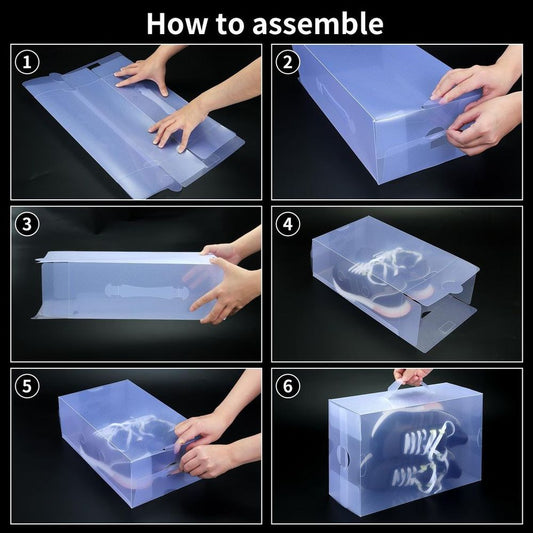 How to assemble

1

2

3

4

5

6