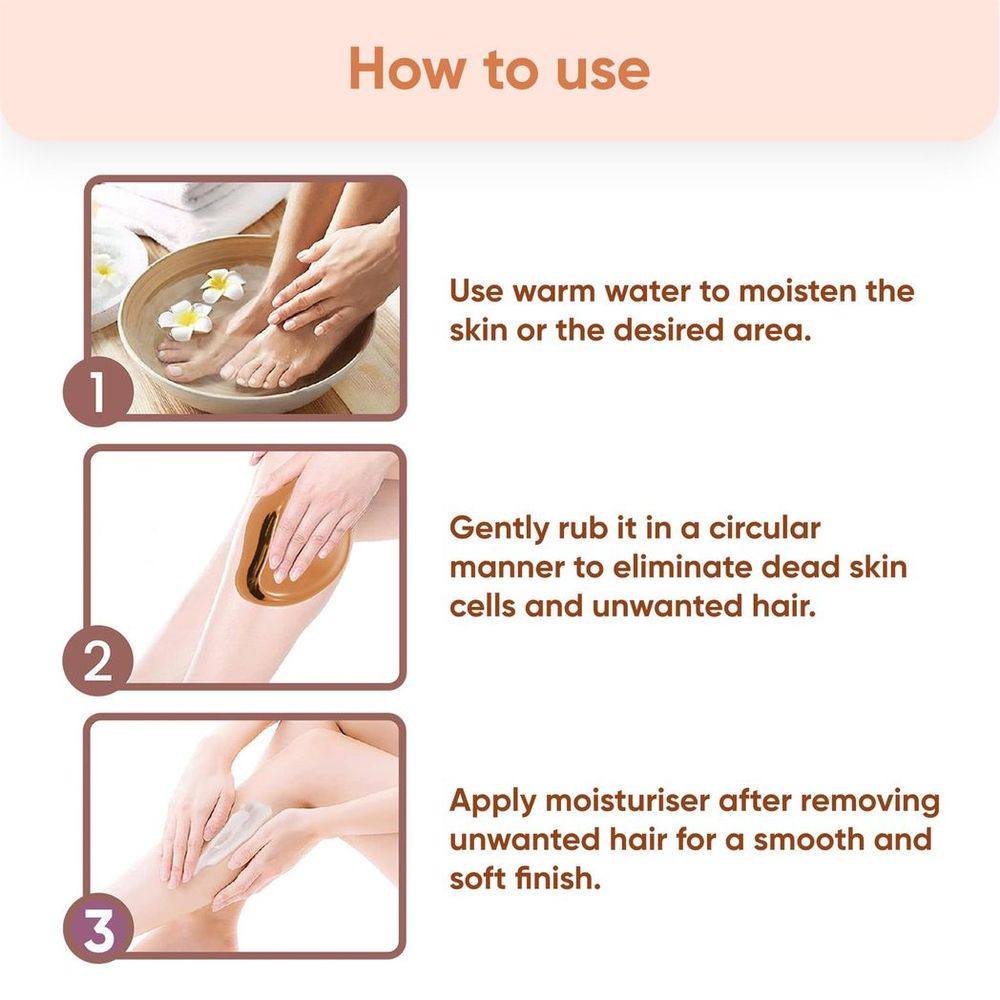 How to use

1

Use warm water to moisten the skin or the desired area.

2

Gently rub it in a circular manner to eliminate dead skin cells and unwanted hair.

3

Apply moisturiser after removing unwanted hair for a smooth and soft finish.