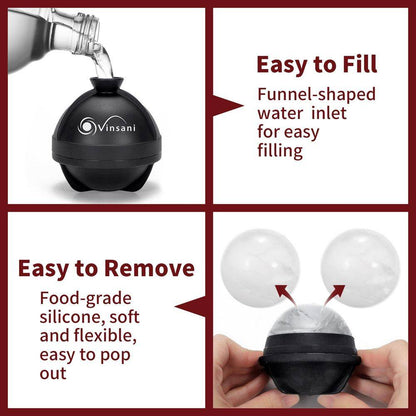 Vinsani

Easy to Fill

Funnel-shaped water inlet for easy filling

Easy to Remove

Food-grade silicone, soft and flexible, easy to pop out