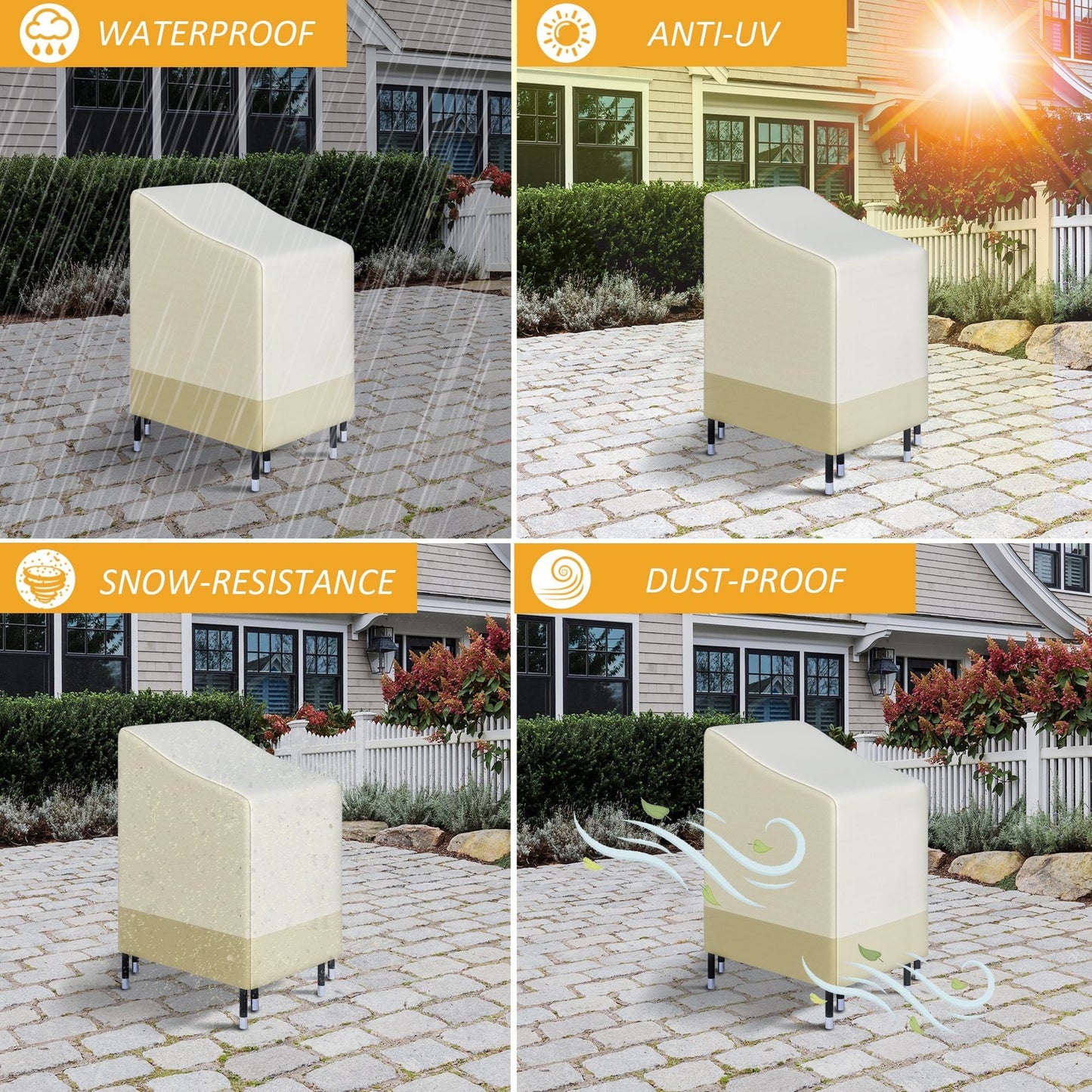 WATERPROOF

ANTI-UV

SNOW-RESISTANCE

DUST-PROOF