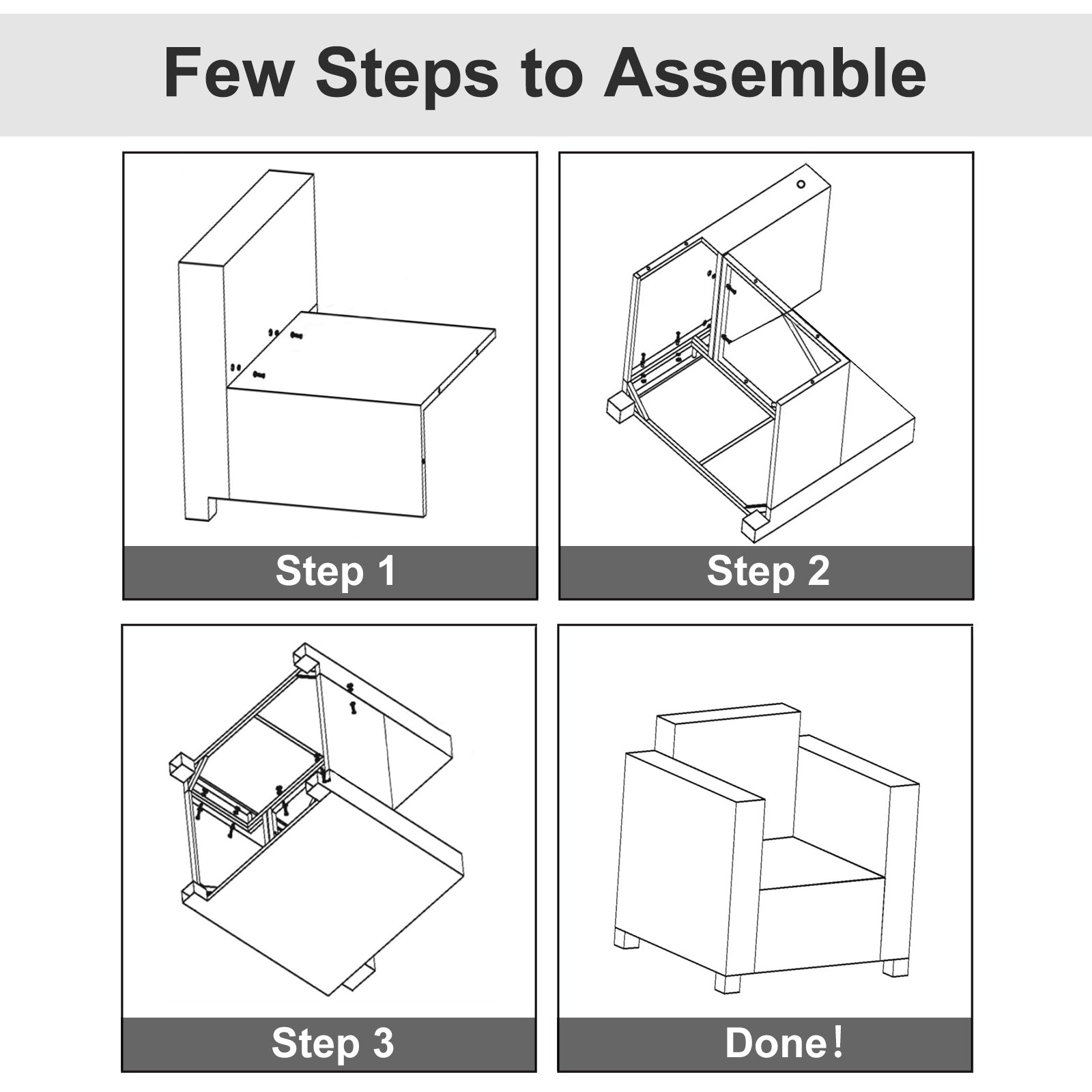 Few Steps to Assemble

Step 1

Step 2

Step 3

Done!