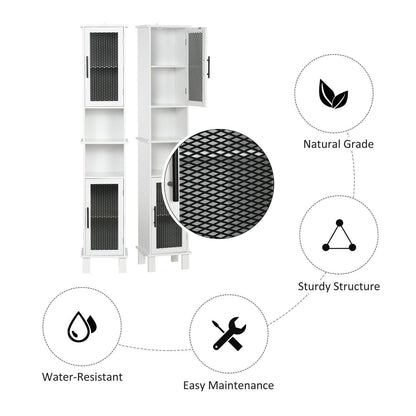 Natural Grade

Sturdy Structure

Water-Resistant

Easy Maintenance