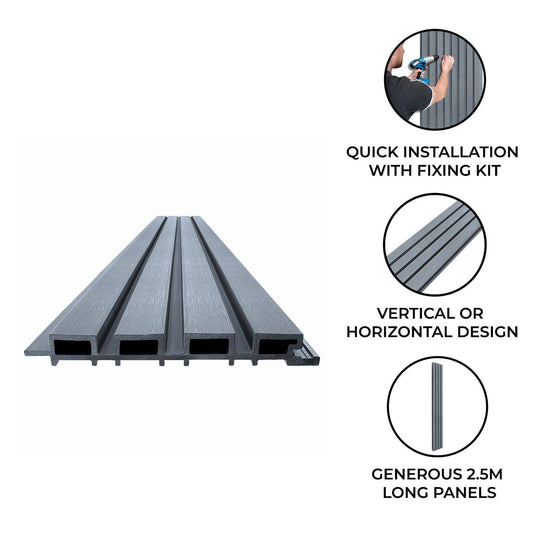 QUICK INSTALLATION WITH FIXING KIT

VERTICAL OR HORIZONTAL DESIGN

GENEROUS 2.5M LONG PANELS