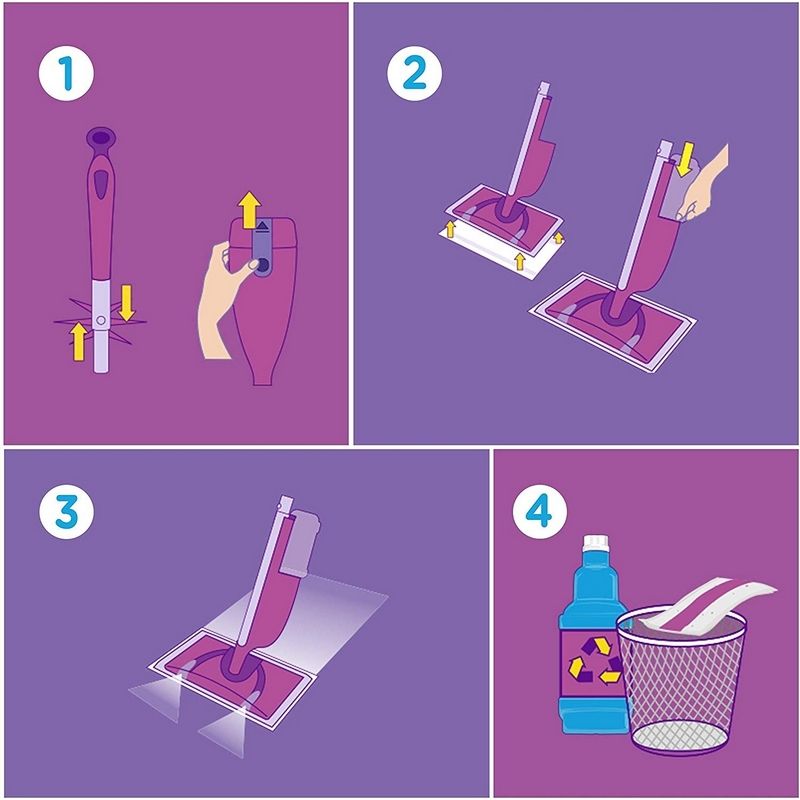 1

2

3

4