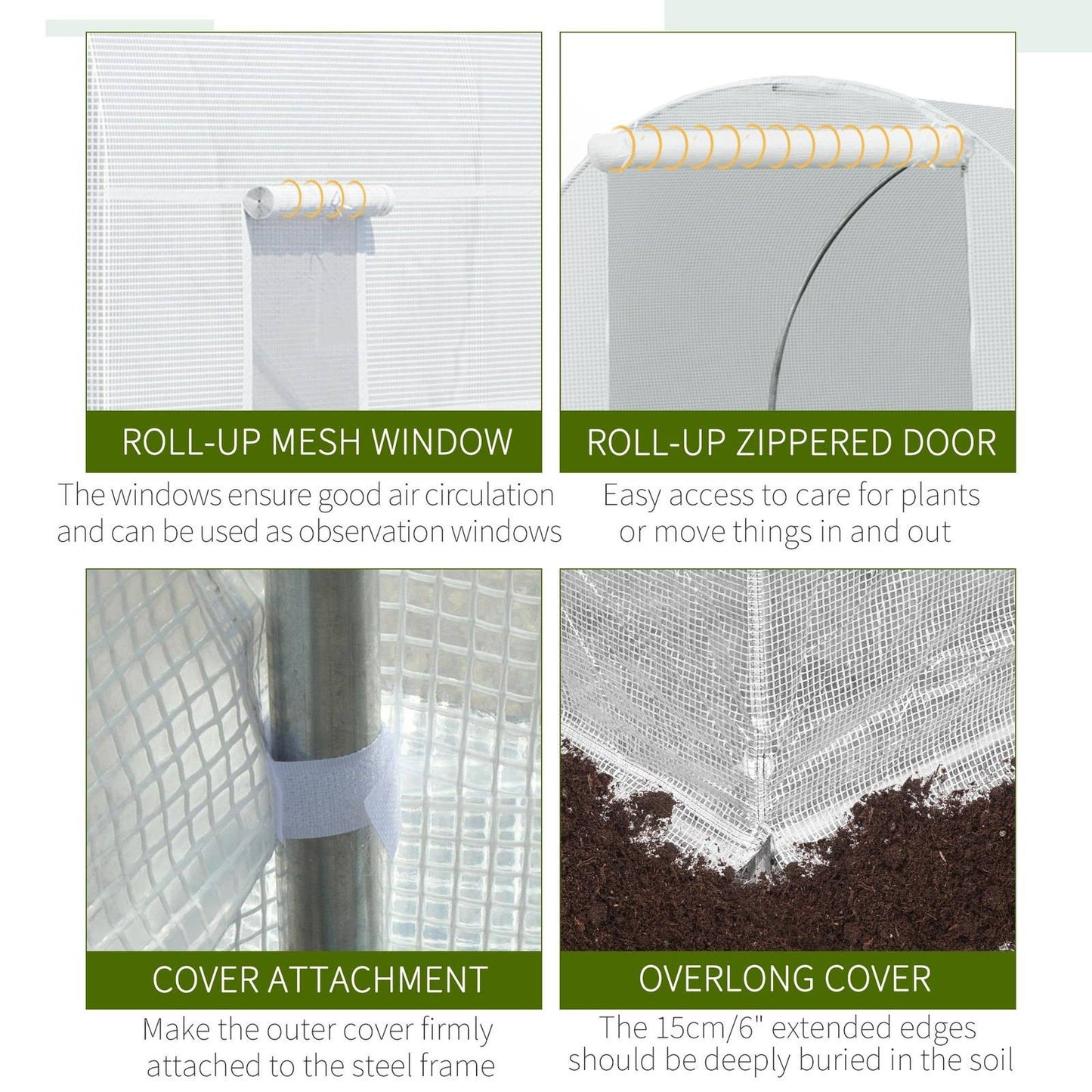 ROLL-UP MESH WINDOW

The windows ensure good air circulation and can be used as observation windows

ROLL-UP ZIPPERED DOOR

Easy access to care for plants or move things in and out

COVER ATTACHMENT

Make the outer cover firmly attached to the steel frame

OVERLONG COVER

The 15cm/6" extended edges should be deeply buried in the soil