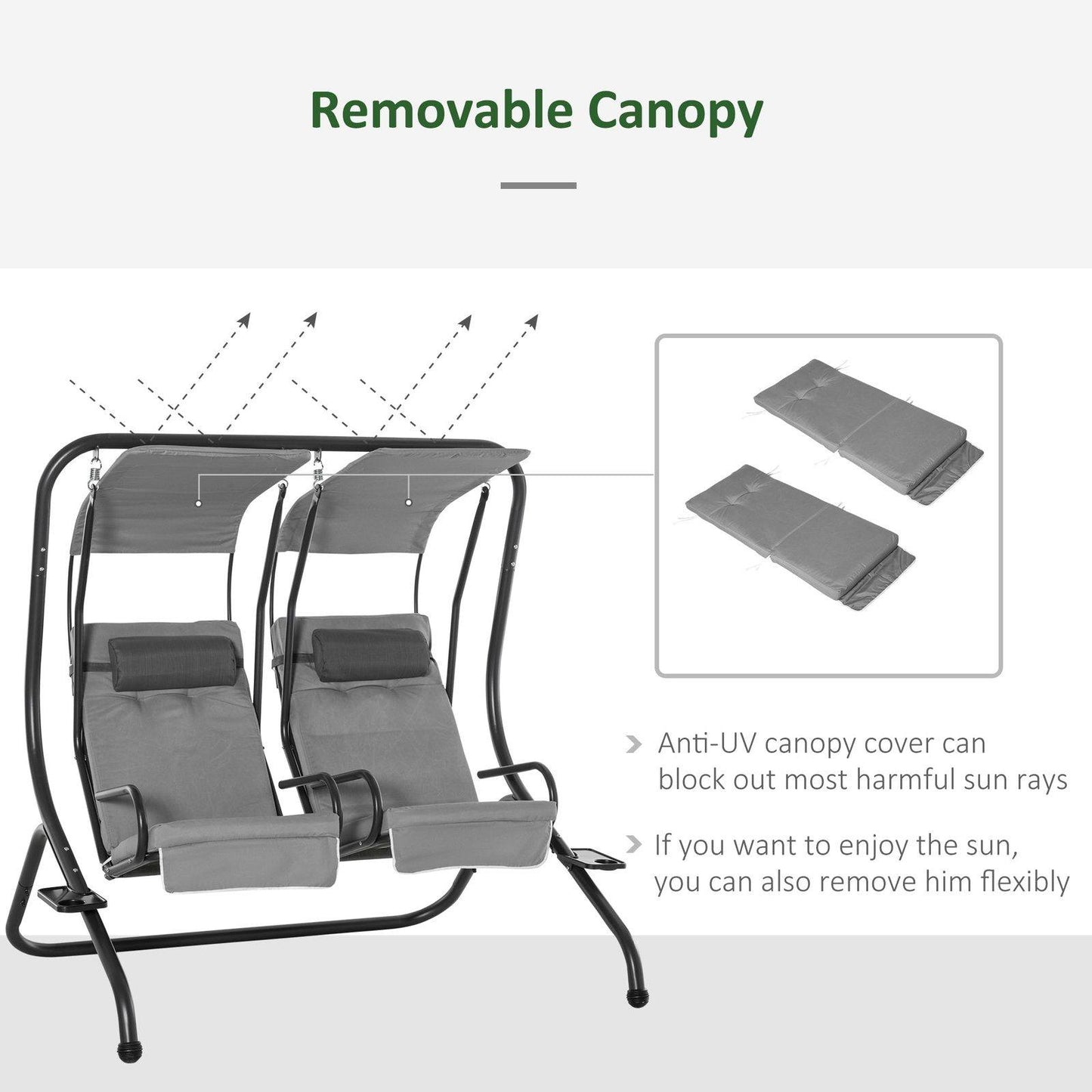 Removable Canopy

Anti-UV canopy cover can block out most harmful sun rays

If you want to enjoy the sun, you can also remove him flexibly