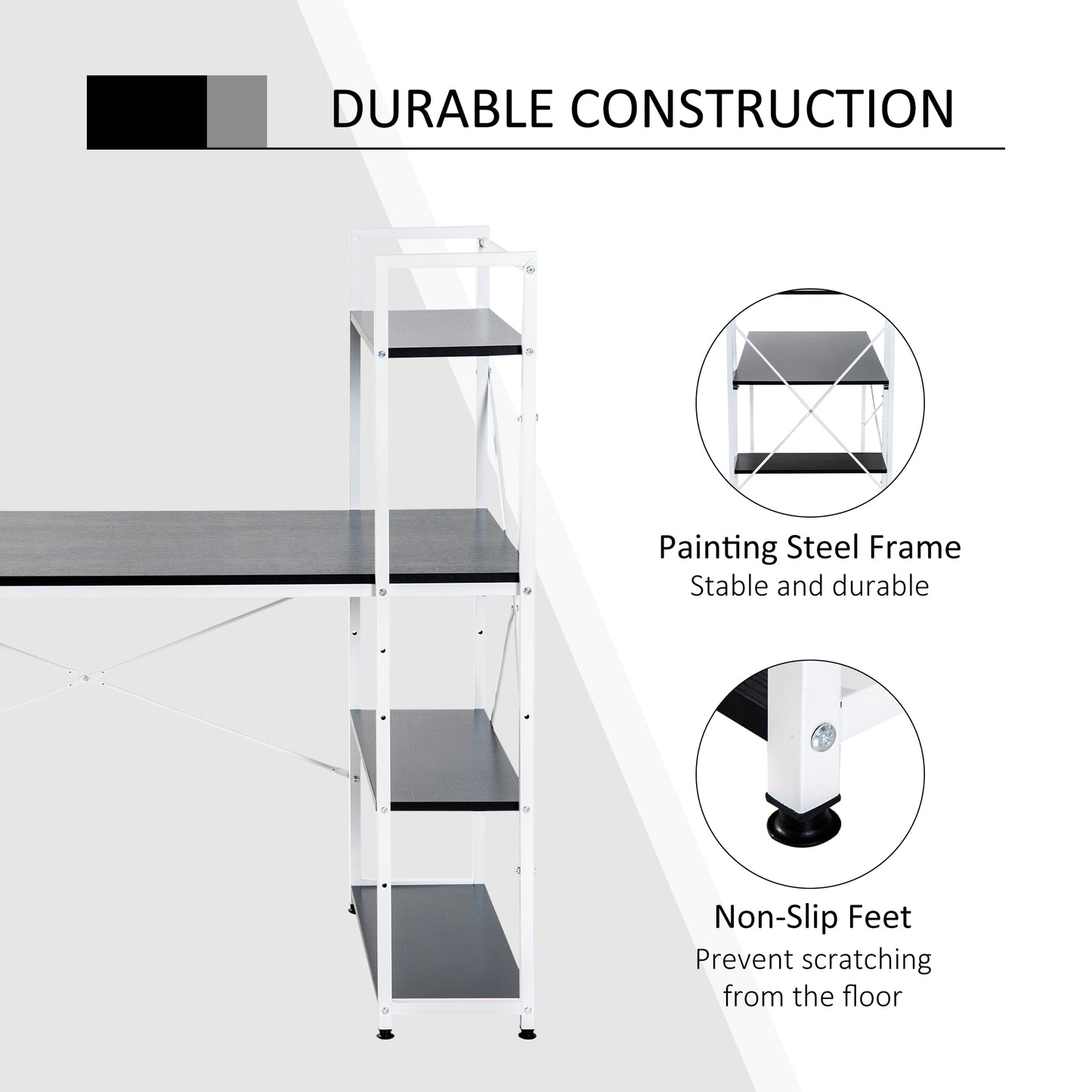 DURABLE CONSTRUCTION

Painting Steel Frame
Stable and durable

Non-Slip Feet
Prevent scratching from the floor